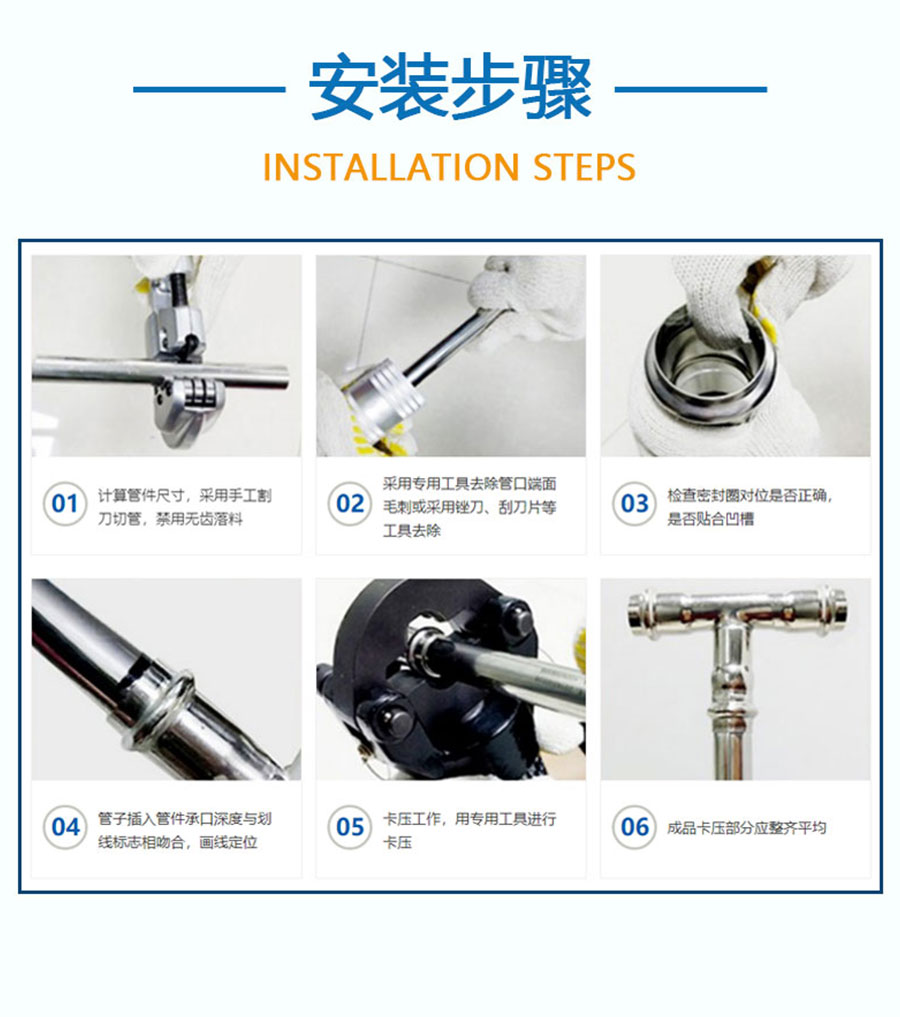 安装步骤

INSTALLATION STEPS

01 计算管件尺寸，采用手工割刀切管，禁用无齿落料

02 采用专用工具去除管口端面毛刺或采用锉刀、刮刀片等工具去除

03 检查密封圈对位是否正确，是否贴合凹槽

04 管子插入管件承口深度与划线标志相吻合，画线定位

05 卡压工作，用专用工具进行卡压

06 成品卡压部分应整齐平均